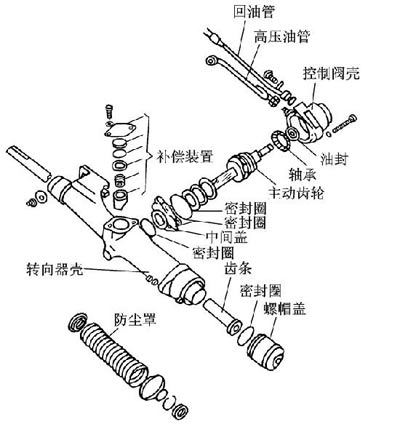 回油管
高压油管
控制阀壳
补偿装置
油封
轴承
主动齿轮
密封圈
密封圈
中间盖
密封圈
转向器壳
齿条
密封圈
螺帽盖
防尘罩